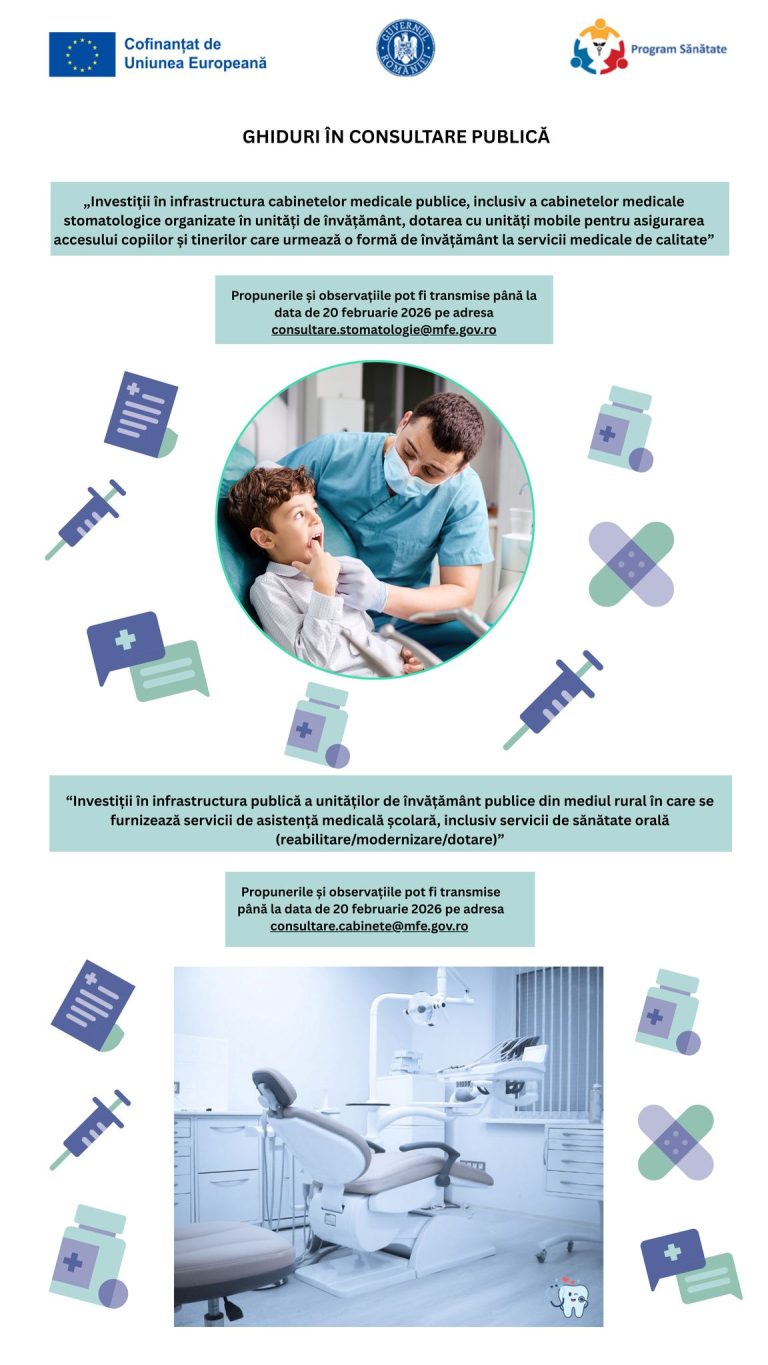 Cofinanțat de
Uniunea Europeană

GUVERNUL ROMÂNIEI

Program Sănătate

GHIDURI ÎN CONSULTARE PUBLICĂ

„Investiții în infrastructura cabinetelor medicale publice, inclusiv a cabinetelor medicale stomatologice organizate în unități de învățământ, dotarea cu unități mobile pentru asigurarea accesului copiilor și tinerilor care urmează o formă de învățământ la servicii medicale de calitate”

Propunerile și observațiile pot fi transmise până la data de 20 februarie 2026 pe adresa consultare.stomatologie@mfe.gov.ro

“Investiții în infrastructura publică a unităților de învățământ publice din mediul rural în care se furnizează servicii de asistență medicală școlară, inclusiv servicii de sănătate orală (reabilitare/modernizare/dotare)”

Propunerile și observațiile pot fi transmise până la data de 20 februarie 2026 pe adresa consultare.cabinete@mfe.gov.ro